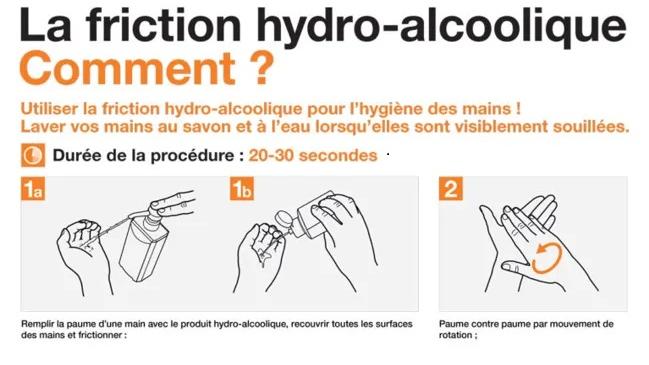 La friction hydro-alcoolique
Comment ?

Utiliser la friction hydro-alcoolique pour l'hygiène des mains !
Laver vos mains au savon et à l'eau lorsqu'elles sont visiblement souillées.

Durée de la procédure : 20-30 secondes

1a

1b

2

Remplir la paume d'une main avec le produit hydro-alcoolique, recouvrir toutes les surfaces des mains et frictionner :

Paume contre paume par mouvement de rotation ;