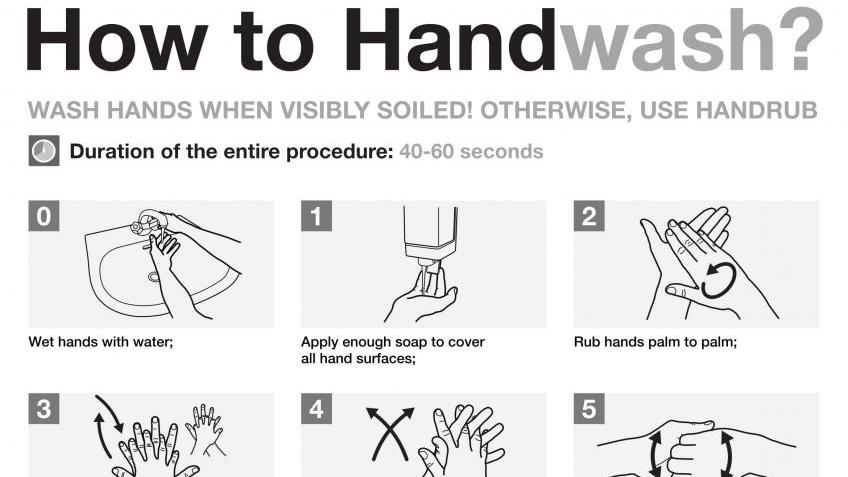 How to Handwash?

WASH HANDS WHEN VISIBLY SOILED! OTHERWISE, USE HANDRUB

Duration of the entire procedure: 40-60 seconds

0

Wet hands with water;

1

Apply enough soap to cover all hand surfaces;

2

Rub hands palm to palm;

3

4

5