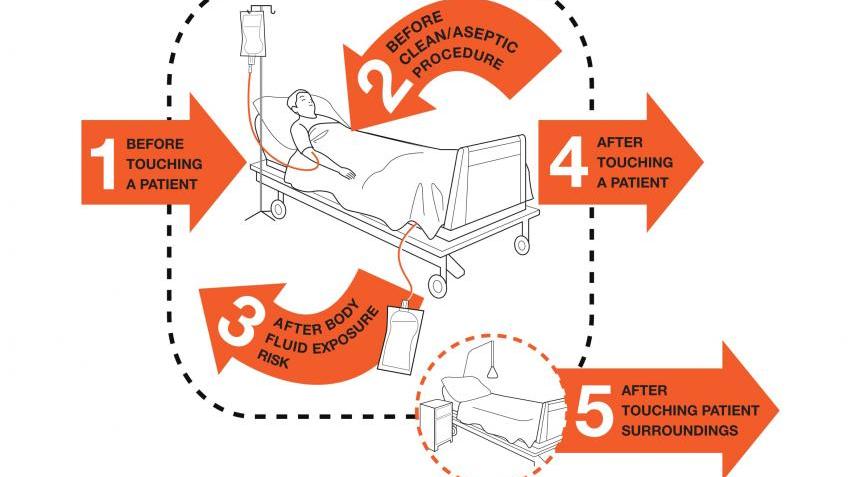 1 BEFORE TOUCHING A PATIENT

2 BEFORE CLEAN/ASEPTIC PROCEDURE

3 AFTER BODY FLUID EXPOSURE RISK

4 AFTER TOUCHING A PATIENT

5 AFTER TOUCHING PATIENT SURROUNDINGS