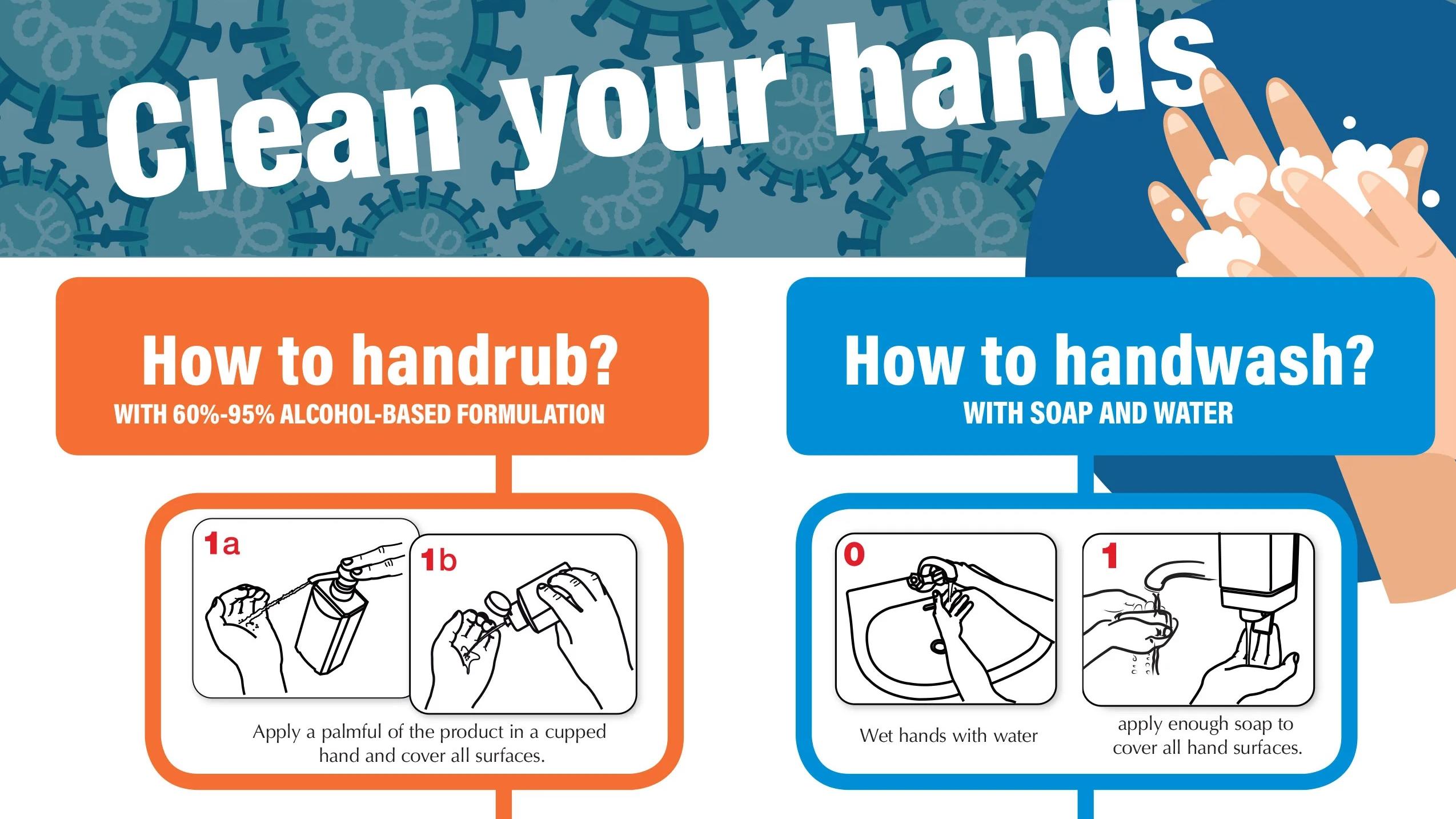 Clean your hands

How to handrub?
WITH 60%-95% ALCOHOL-BASED FORMULATION

1a

1b

Apply a palmful of the product in a cupped hand and cover all surfaces.

How to handwash?
WITH SOAP AND WATER

0

Wet hands with water

1

apply enough soap to cover all hand surfaces.